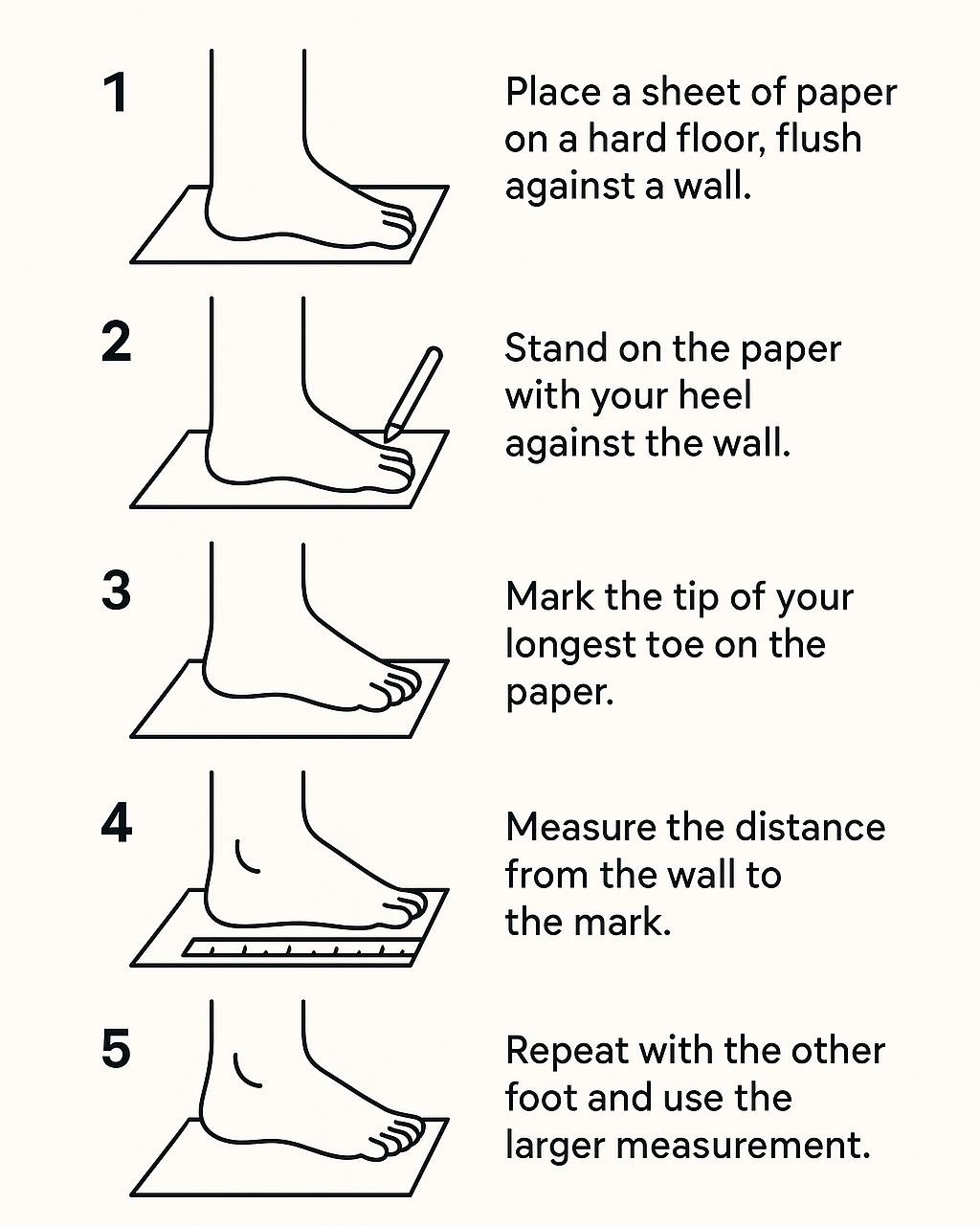 1

Place a sheet of paper on a hard floor, flush against a wall.

2

Stand on the paper with your heel against the wall.

3

Mark the tip of your longest toe on the paper.

4

Measure the distance from the wall to the mark.

5

Repeat with the other foot and use the larger measurement.